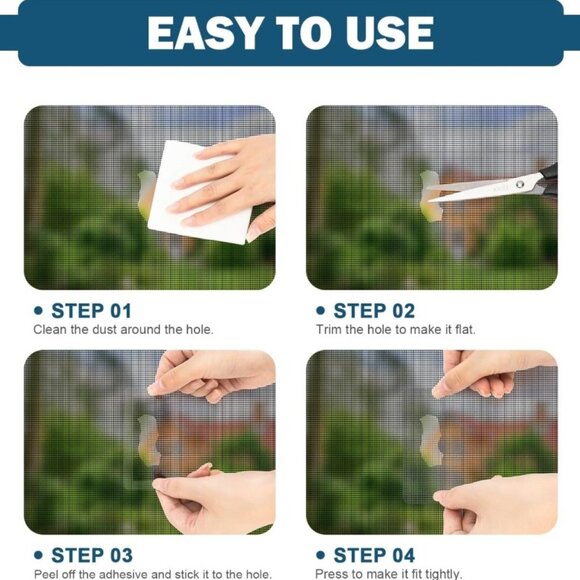 EASY TO USE

• STEP 01
Clean the dust around the hole.

• STEP 02
Trim the hole to make it flat.

• STEP 03
Peel off the adhesive and stick it to the hole.

• STEP 04
Press to make it fit tightly.